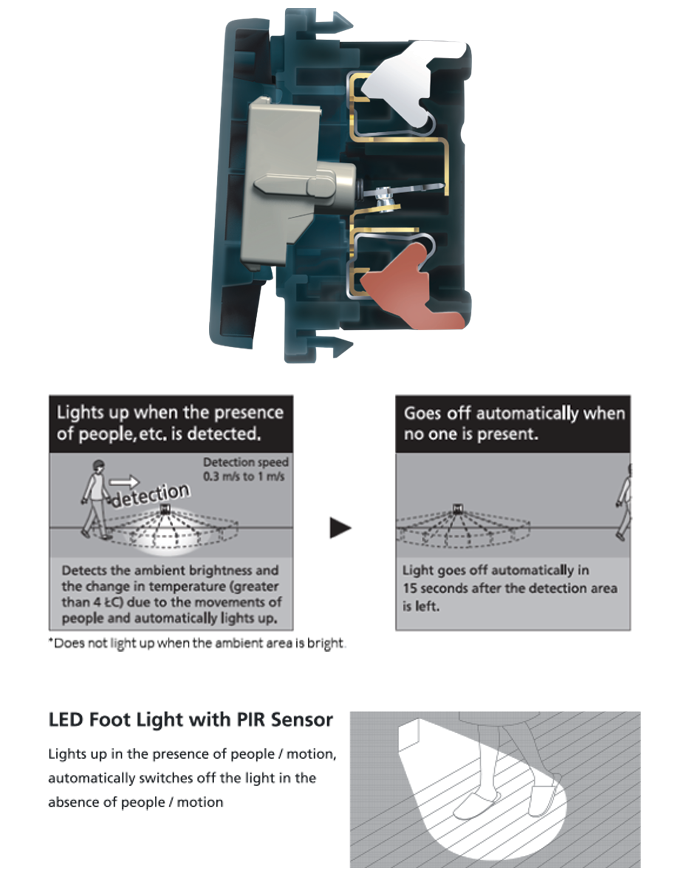 Lights up when the presence of people, etc. is detected.

Detection speed 0.3 m/s to 1 m/s

detection

Detects the ambient brightness and the change in temperature (greater than 4 ŁC) due to the movements of people and automatically lights up.

*Does not light up when the ambient area is bright.

Goes off automatically when no one is present.

Light goes off automatically in 15 seconds after the detection area is left.

LED Foot Light with PIR Sensor

Lights up in the presence of people / motion, automatically switches off the light in the absence of people / motion